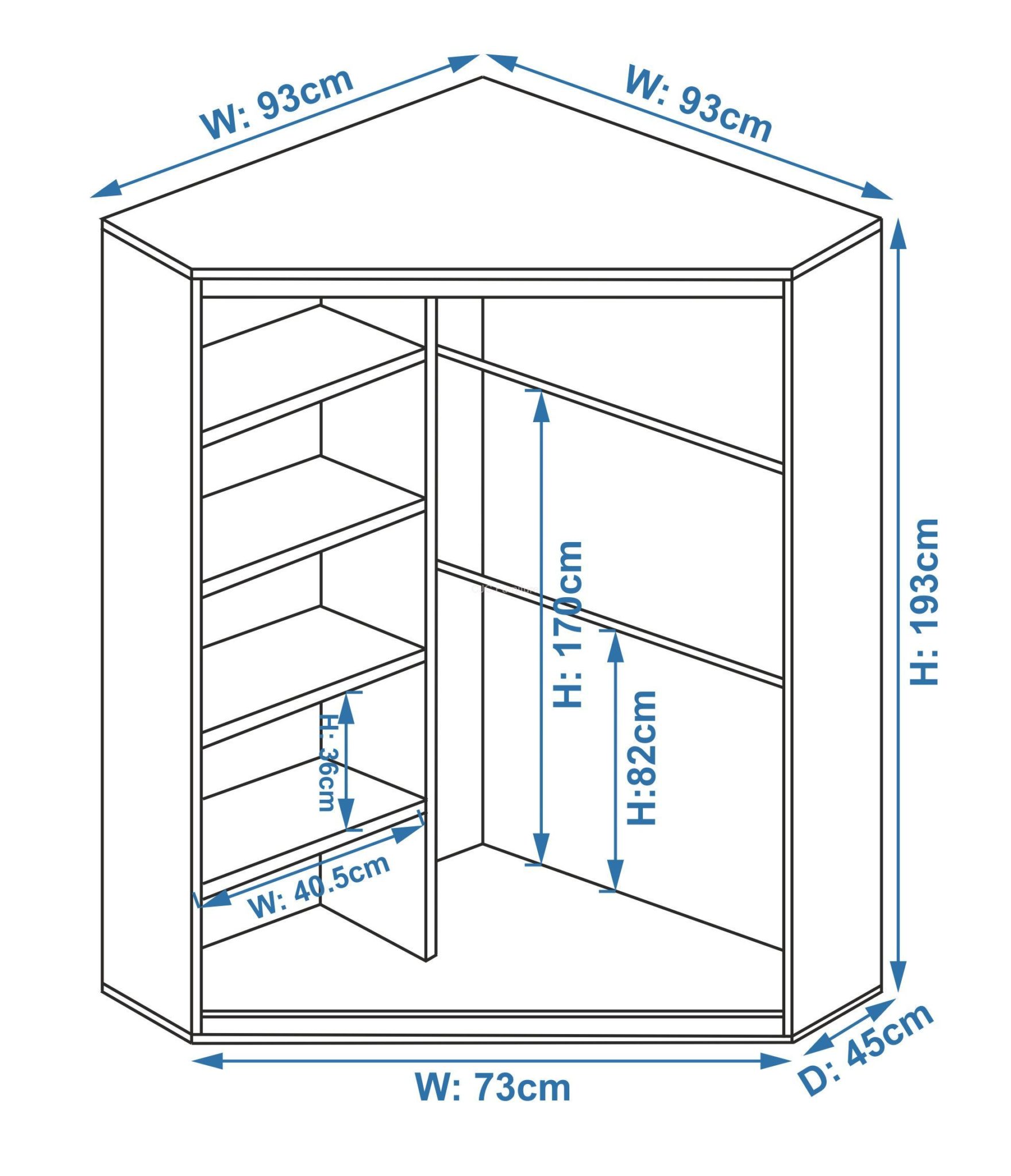 W: 93cm
W: 93cm
H: 193cm
H: 170cm
H:82cm
H: 36cm
W: 40.5cm
W: 73cm
D: 45cm